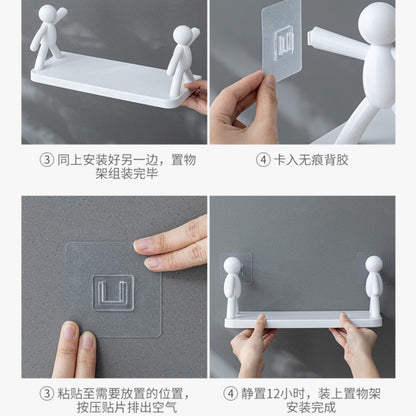 ③ 同上安装好另一边，置物架组装完毕

④ 卡入无痕背胶

③ 粘贴至需要放置的位置，按压贴片排出空气

④ 静置12小时，装上置物架安装完成