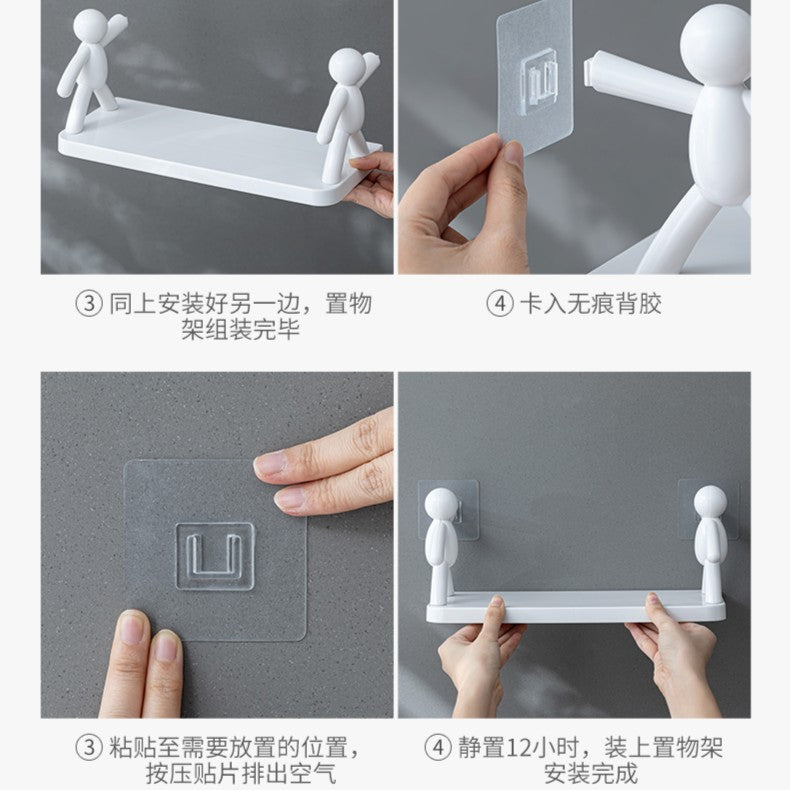 ③ 同上安装好另一边，置物架组装完毕

④ 卡入无痕背胶

③ 粘贴至需要放置的位置，按压贴片排出空气

④ 静置12小时，装上置物架安装完成